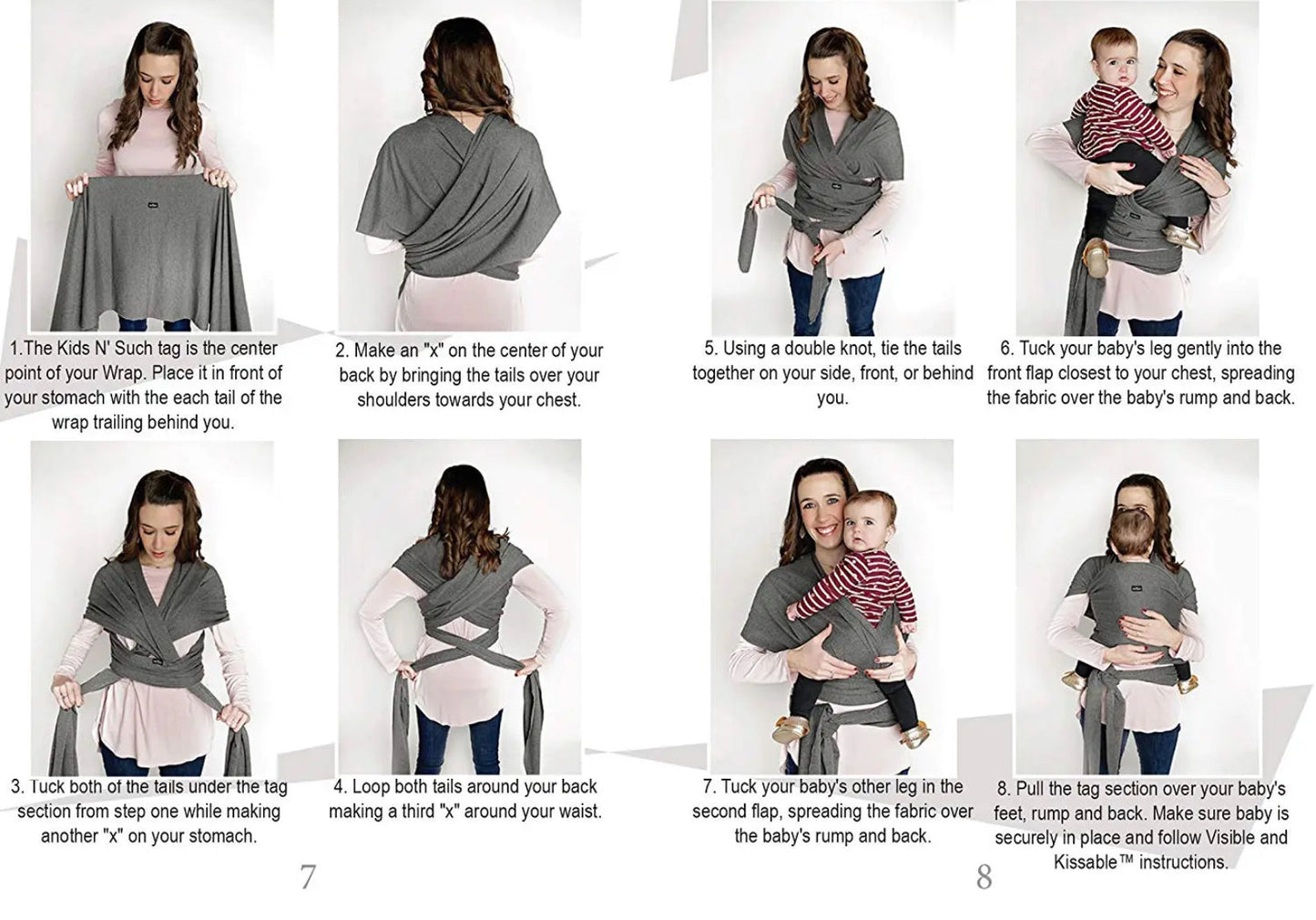 1.The Kids N' Such tag is the center point of your Wrap. Place it in front of your stomach with the each tail of the wrap trailing behind you.

2. Make an "x" on the center of your back by bringing the tails over your shoulders towards your chest.

3. Tuck both of the tails under the tag section from step one while making another "x" on your stomach.

4. Loop both tails around your back making a third "x" around your waist.

7

5. Using a double knot, tie the tails together on your side, front, or behind you.

6. Tuck your baby's leg gently into the front flap closest to your chest, spreading the fabric over the baby's rump and back.

7. Tuck your baby's other leg in the second flap, spreading the fabric over the baby's rump and back.

8. Pull the tag section over your baby's feet, rump and back. Make sure baby is securely in place and follow Visible and Kissable™ instructions.

8