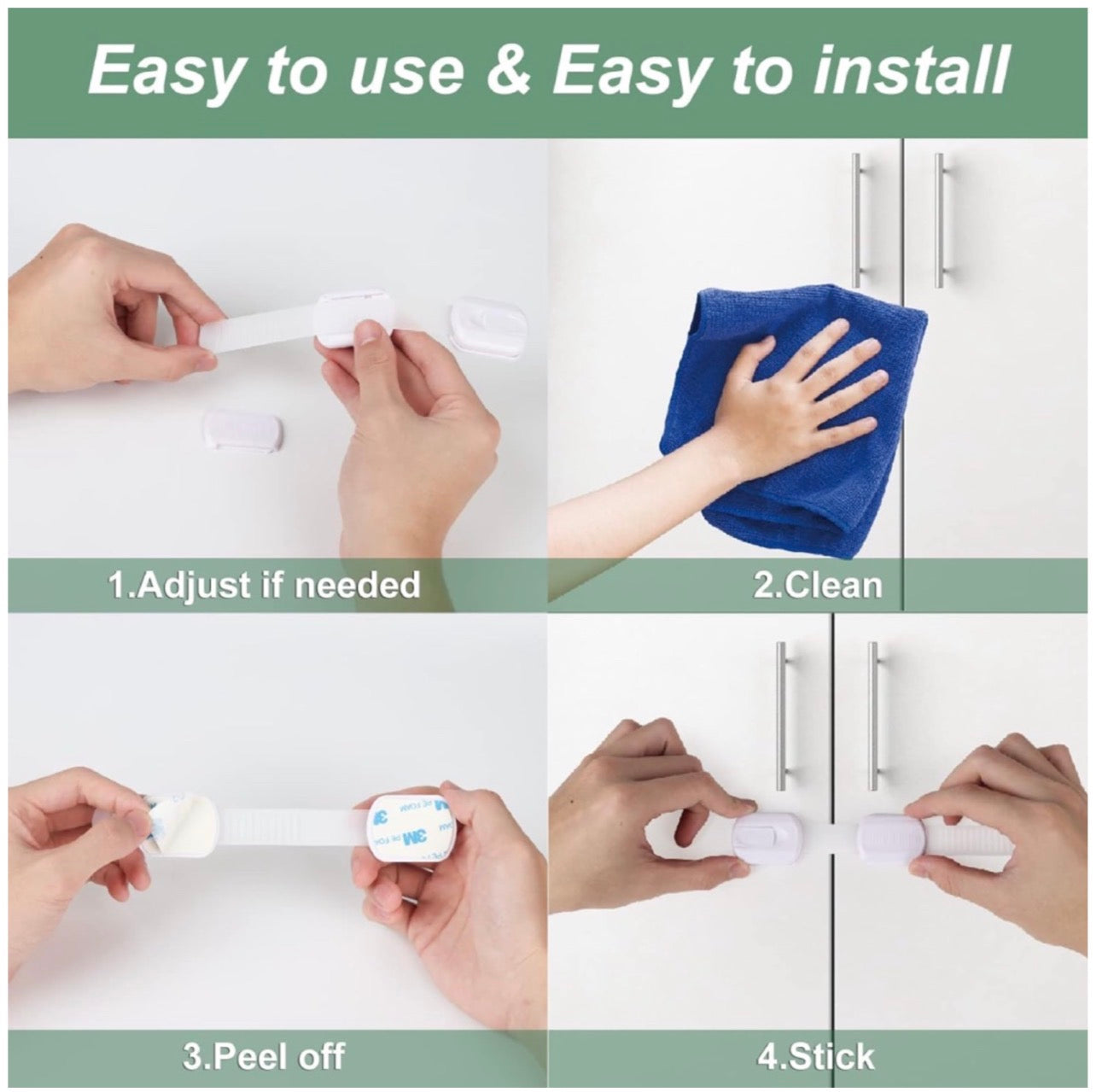 Easy to use & Easy to install

1.Adjust if needed

2.Clean

3M PE FOAM

3.Peel off

4.Stick