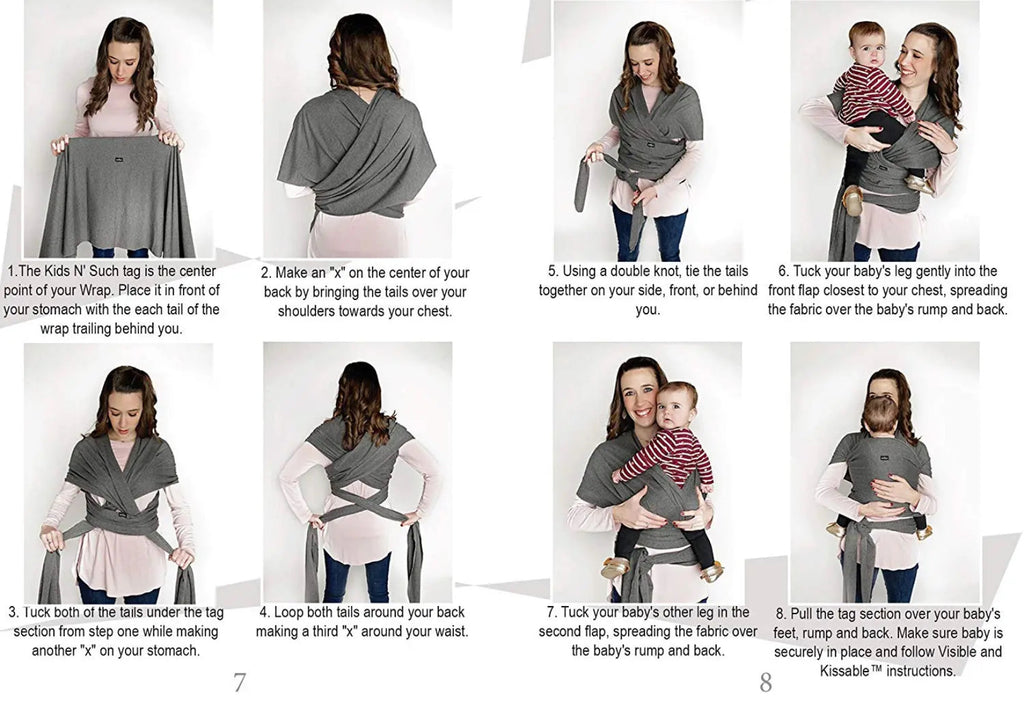 1.The Kids N' Such tag is the center point of your Wrap. Place it in front of your stomach with the each tail of the wrap trailing behind you.

2. Make an "x" on the center of your back by bringing the tails over your shoulders towards your chest.

3. Tuck both of the tails under the tag section from step one while making another "x" on your stomach.

4. Loop both tails around your back making a third "x" around your waist.

7

5. Using a double knot, tie the tails together on your side, front, or behind you.

6. Tuck your baby's leg gently into the front flap closest to your chest, spreading the fabric over the baby's rump and back.

7. Tuck your baby's other leg in the second flap, spreading the fabric over the baby's rump and back.

8. Pull the tag section over your baby's feet, rump and back. Make sure baby is securely in place and follow Visible and Kissable™ instructions.

8