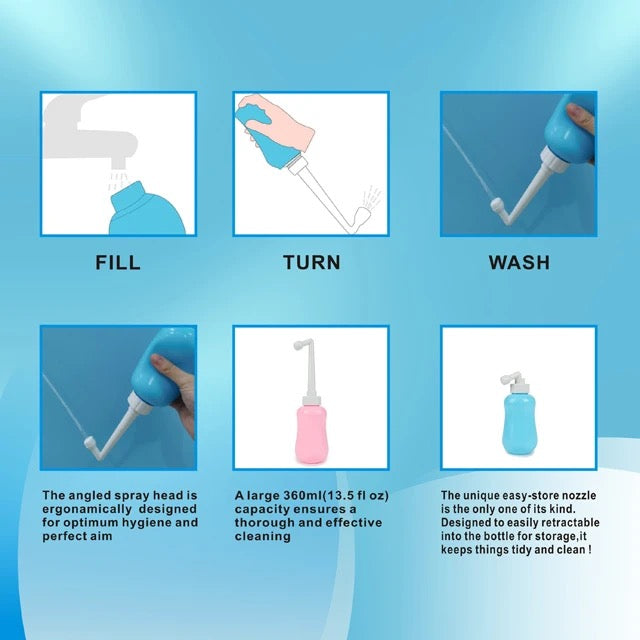 FILL

TURN

WASH

The angled spray head is ergonamically designed for optimum hygiene and perfect aim

A large 360ml(13.5 fl oz) capacity ensures a thorough and effective cleaning

The unique easy-store nozzle is the only one of its kind. Designed to easily retractable into the bottle for storage,it keeps things tidy and clean !