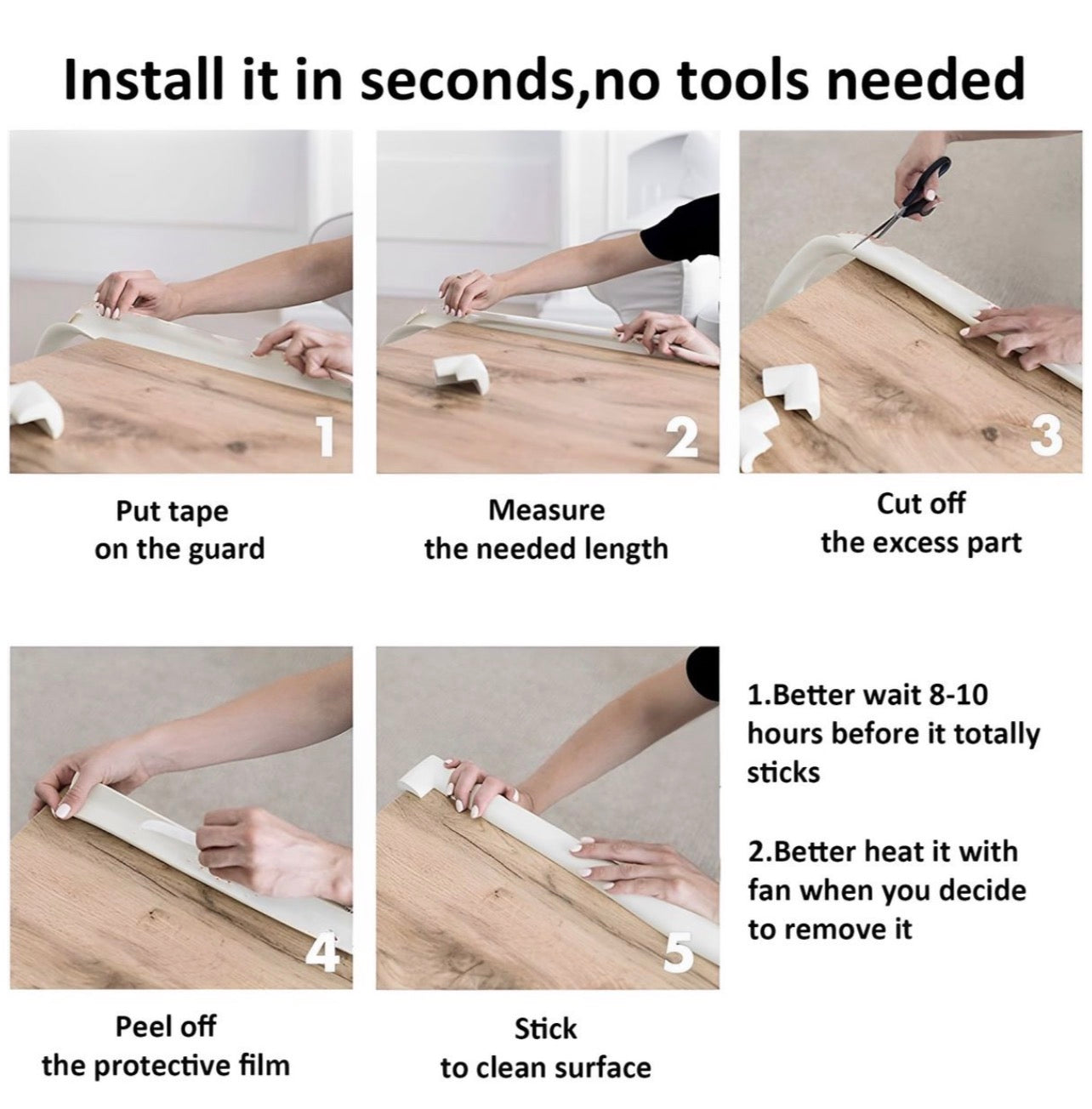 Install it in seconds,no tools needed

1

Put tape
on the guard

2

Measure
the needed length

3

Cut off
the excess part

4

Peel off
the protective film

5

Stick
to clean surface

1.Better wait 8-10 hours before it totally sticks

2.Better heat it with fan when you decide to remove it