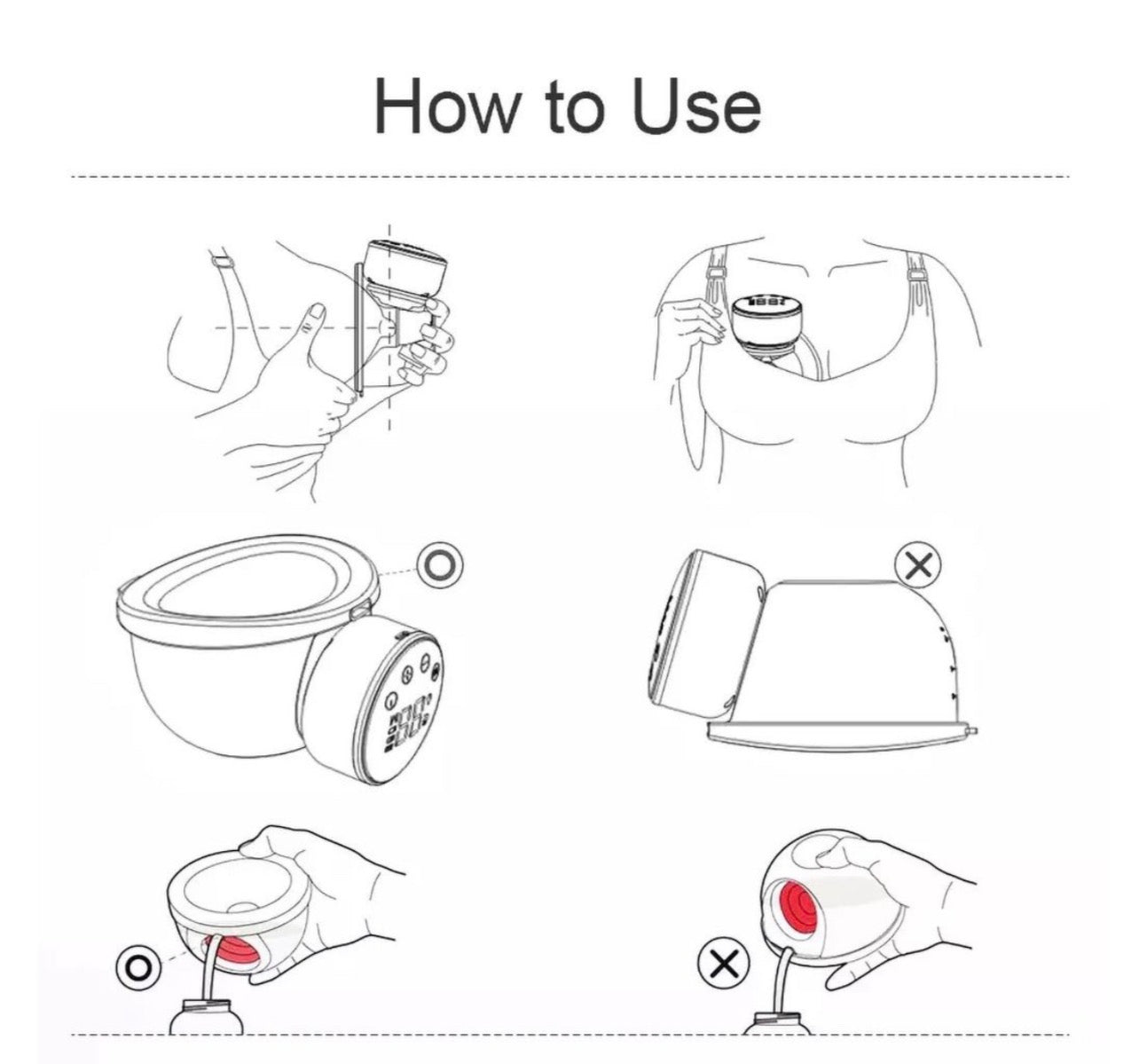 How to Use