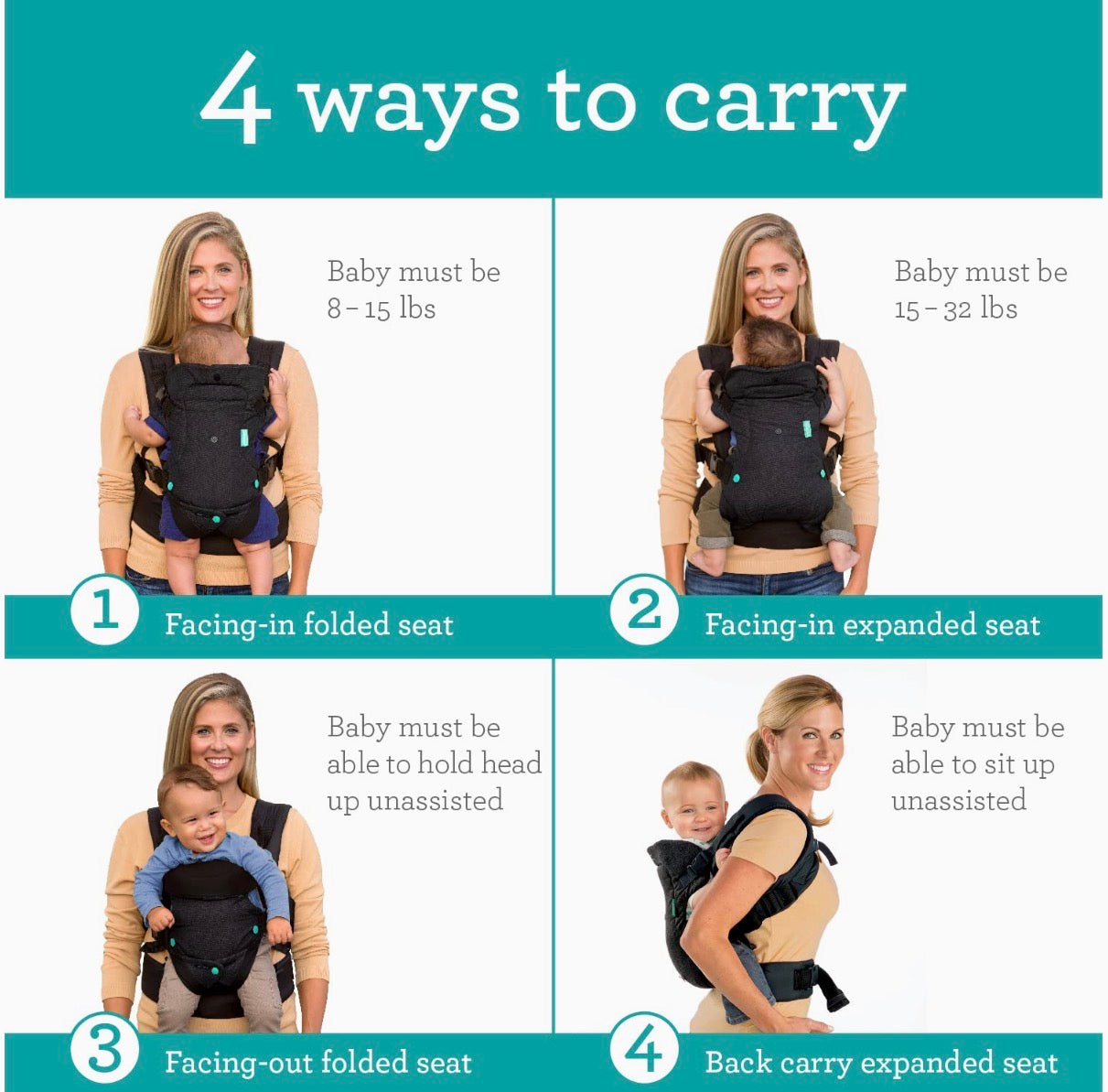 4 ways to carry

Baby must be 8 – 15 lbs

1 Facing-in folded seat

Baby must be 15 – 32 lbs

2 Facing-in expanded seat

Baby must be able to hold head up unassisted

3 Facing-out folded seat

Baby must be able to sit up unassisted

4 Back carry expanded seat